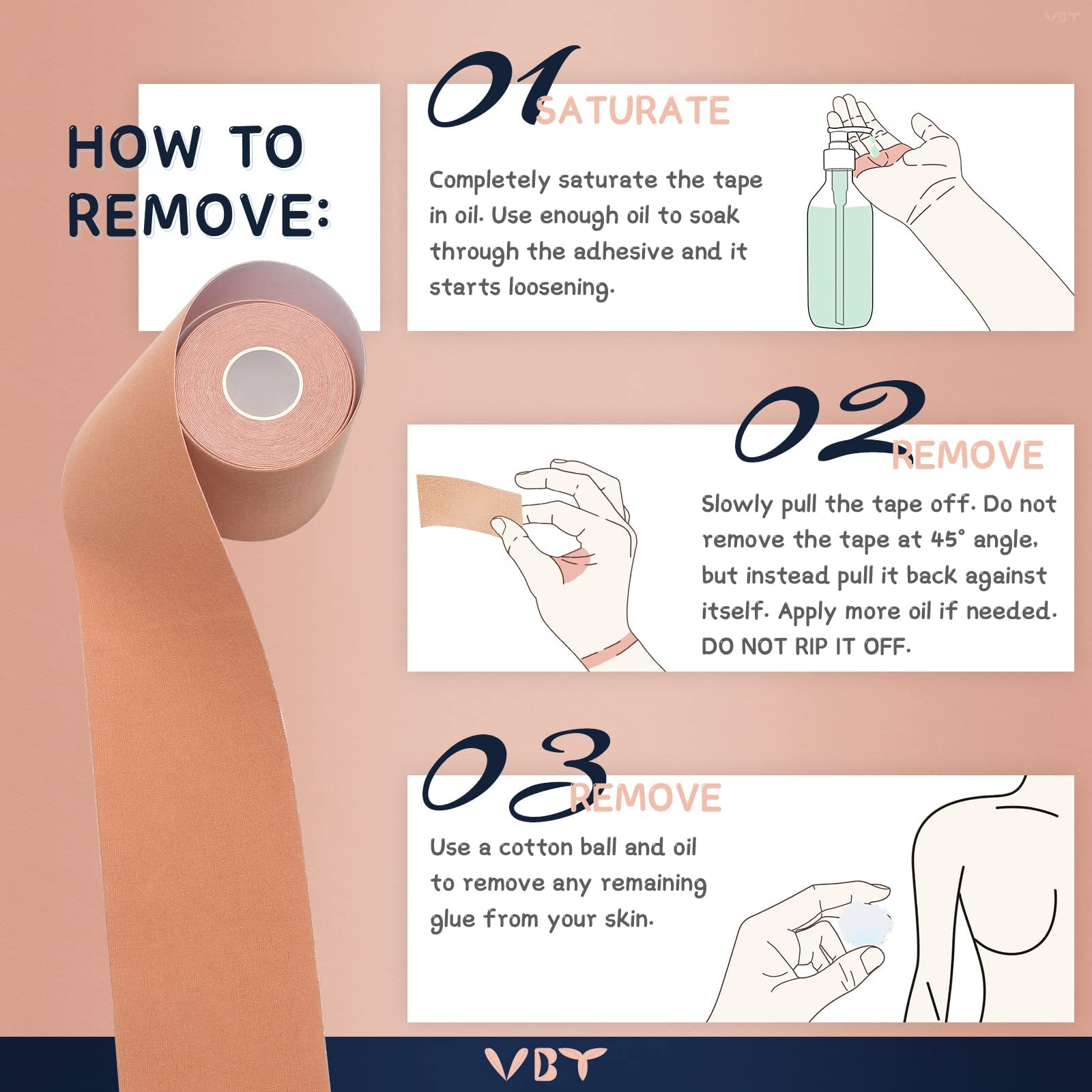 VBT

HOW TO REMOVE:

01 SATURATE

Completely saturate the tape in oil. Use enough oil to soak through the adhesive and it starts loosening.

02 REMOVE

Slowly pull the tape off. Do not remove the tape at 45° angle, but instead pull it back against itself. Apply more oil if needed. DO NOT RIP IT OFF.

03 REMOVE

Use a cotton ball and oil to remove any remaining glue from your skin.

VBT