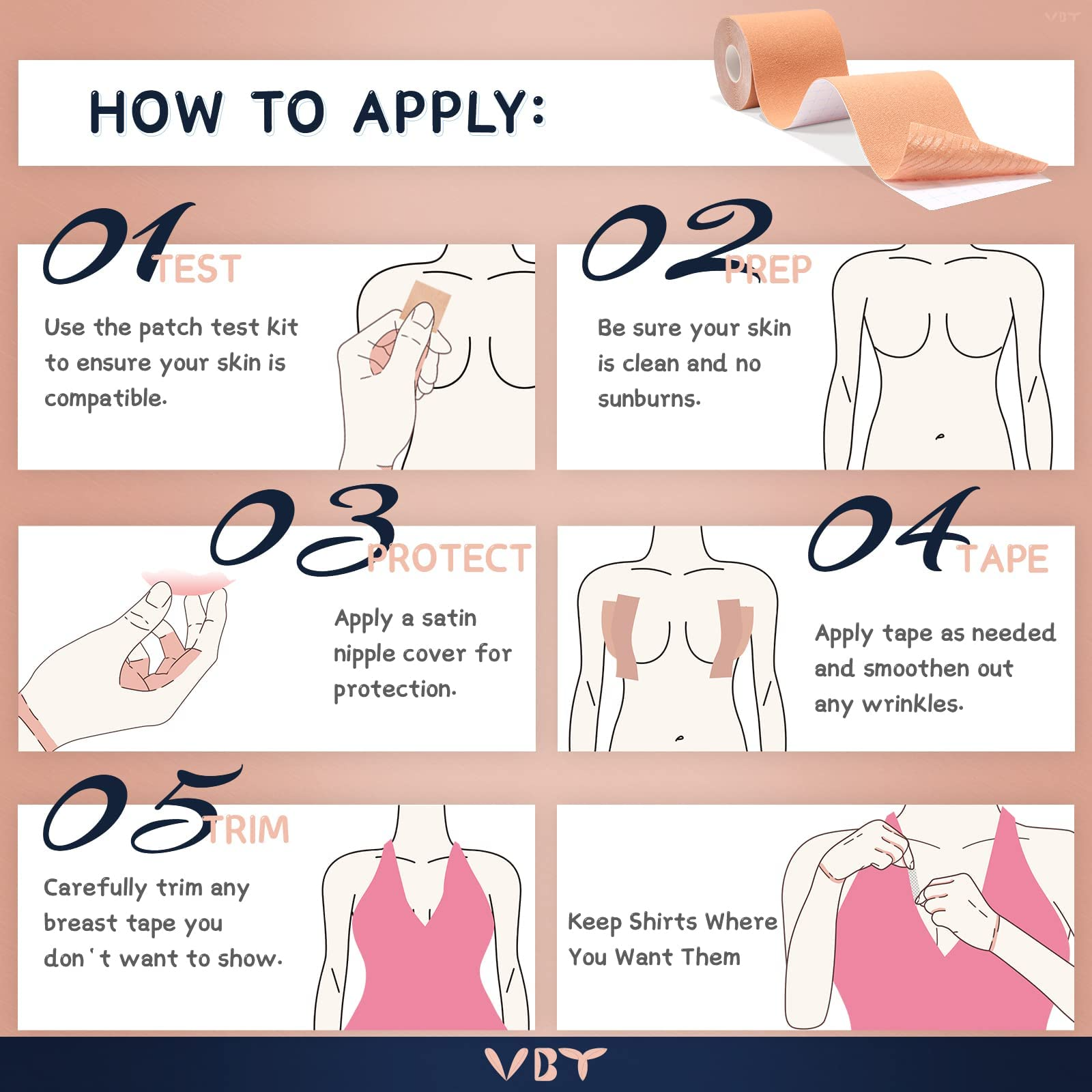 VBT

HOW TO APPLY:

01 TEST

Use the patch test kit to ensure your skin is compatible.

02 PREP

Be sure your skin is clean and no sunburns.

03 PROTECT

Apply a satin nipple cover for protection.

04 TAPE

Apply tape as needed and smoothen out any wrinkles.

05 TRIM

Carefully trim any breast tape you don't want to show.

Keep Shirts Where You Want Them

VBT