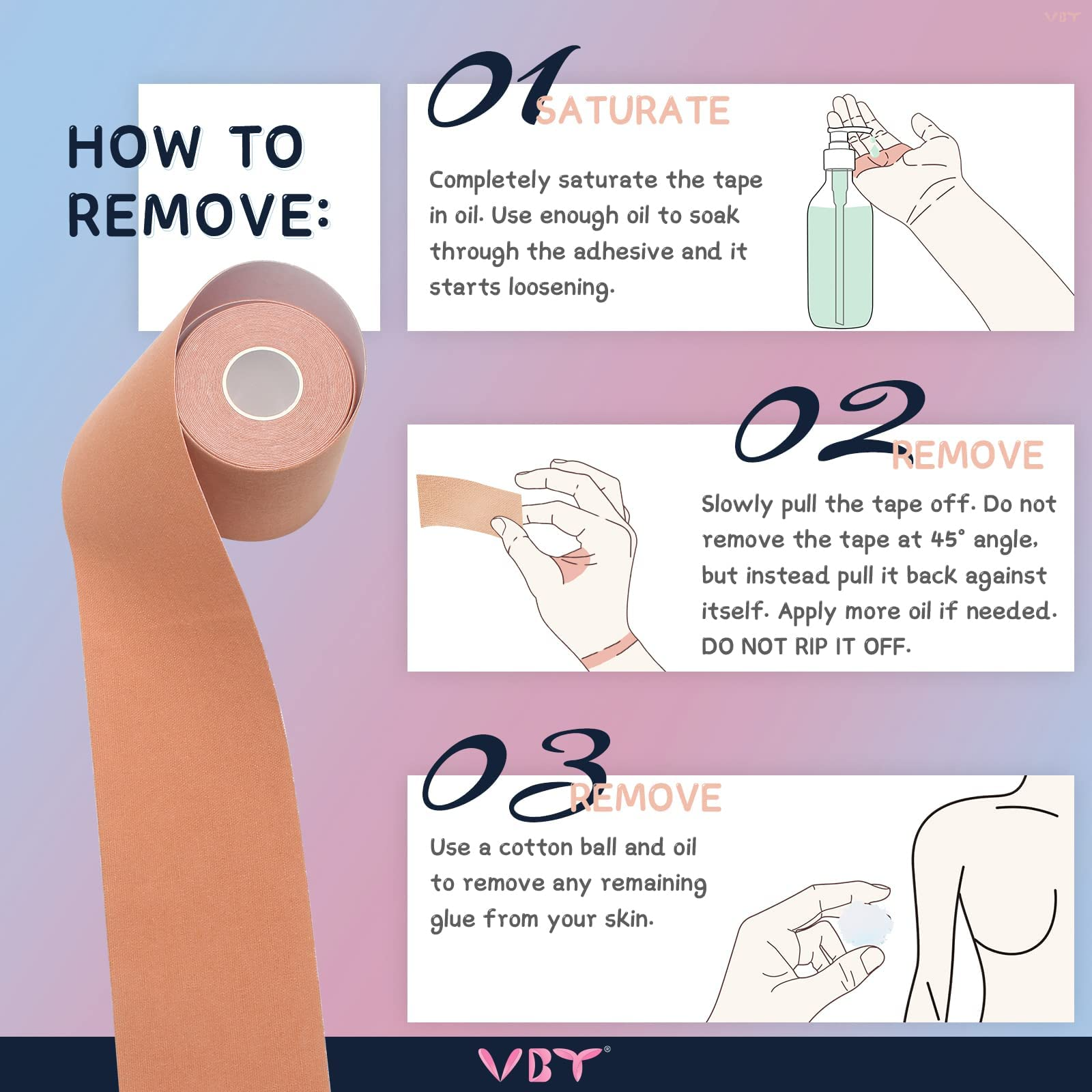 VBT

HOW TO REMOVE:

01 SATURATE

Completely saturate the tape in oil. Use enough oil to soak through the adhesive and it starts loosening.

02 REMOVE

Slowly pull the tape off. Do not remove the tape at 45° angle, but instead pull it back against itself. Apply more oil if needed. DO NOT RIP IT OFF.

03 REMOVE

Use a cotton ball and oil to remove any remaining glue from your skin.

VBT®