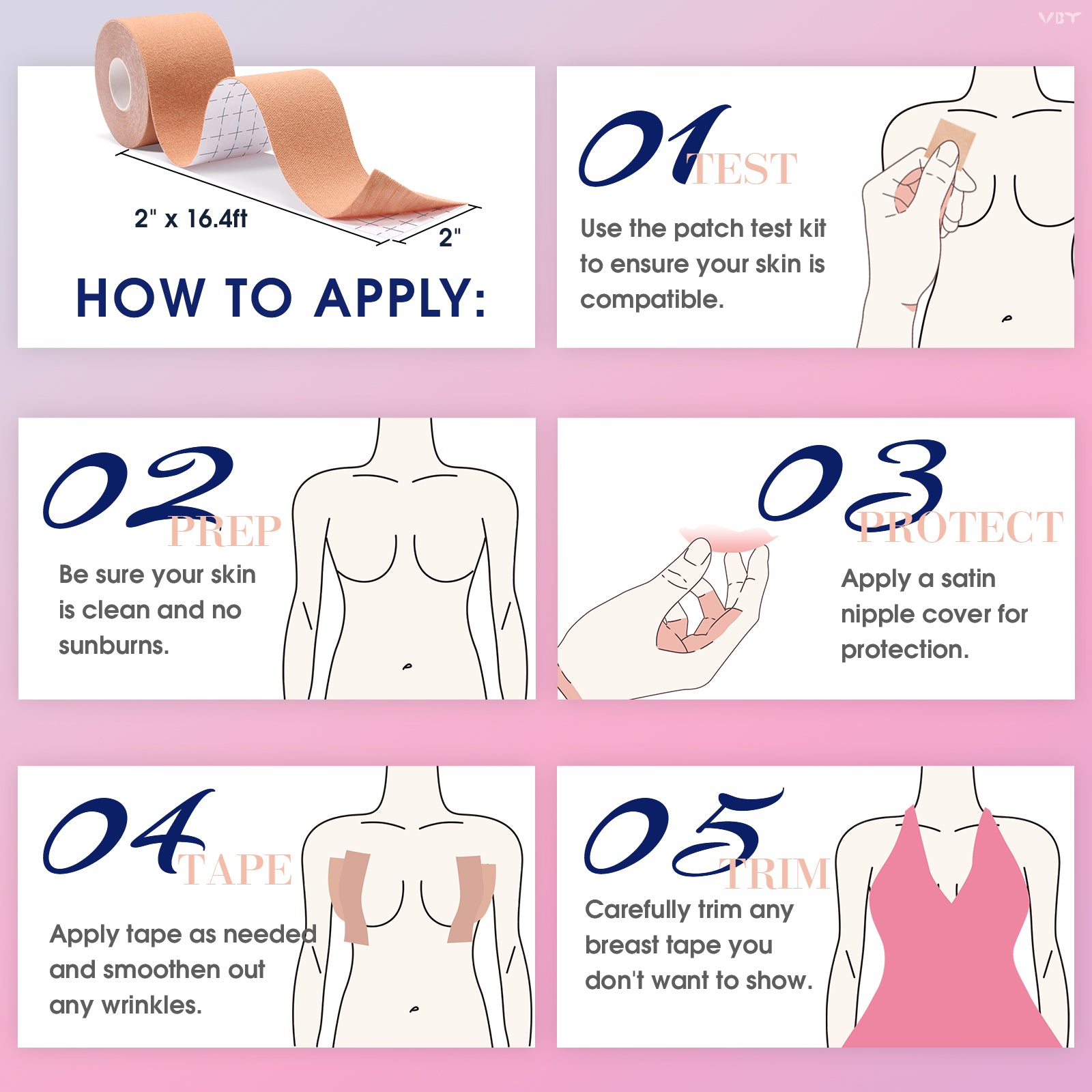 VBT

2" x 16.4ft

2"

HOW TO APPLY:

01 TEST

Use the patch test kit to ensure your skin is compatible.

02 PREP

Be sure your skin is clean and no sunburns.

03 PROTECT

Apply a satin nipple cover for protection.

04 TAPE

Apply tape as needed and smoothen out any wrinkles.

05 TRIM

Carefully trim any breast tape you don't want to show.